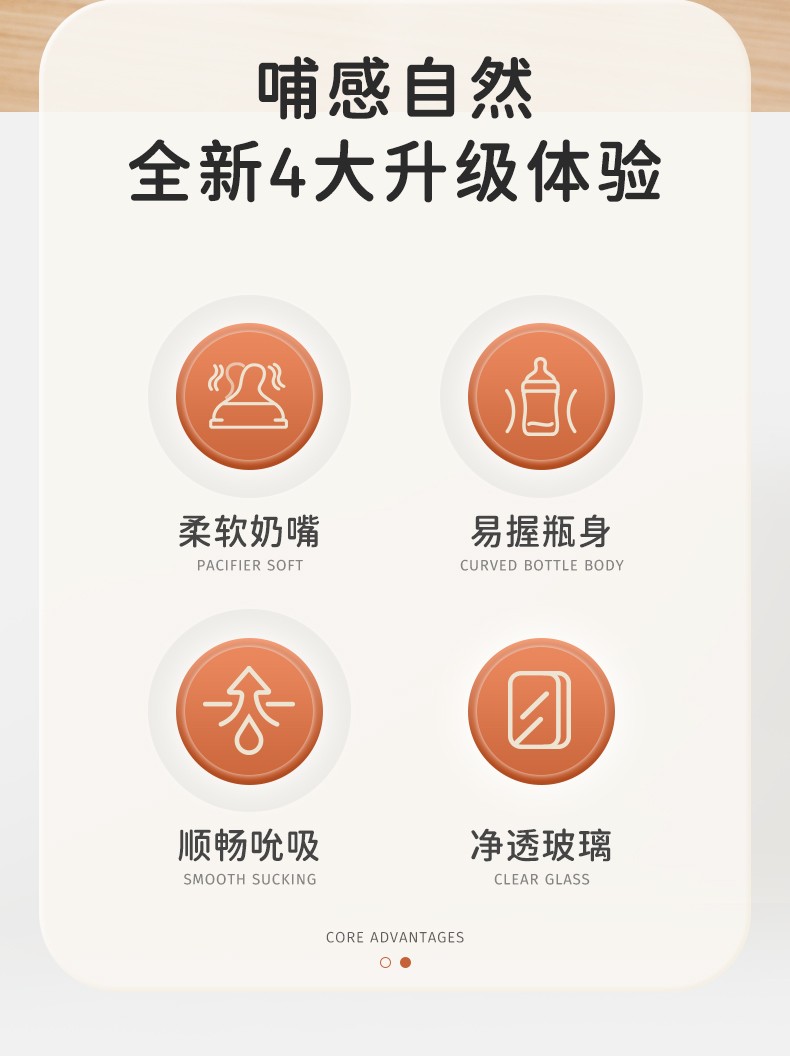 哺感自然
全新4大升级体验

柔软奶嘴
PACIFIER SOFT

易握瓶身
CURVED BOTTLE BODY

顺畅吮吸
SMOOTH SUCKING

净透玻璃
CLEAR GLASS

CORE ADVANTAGES