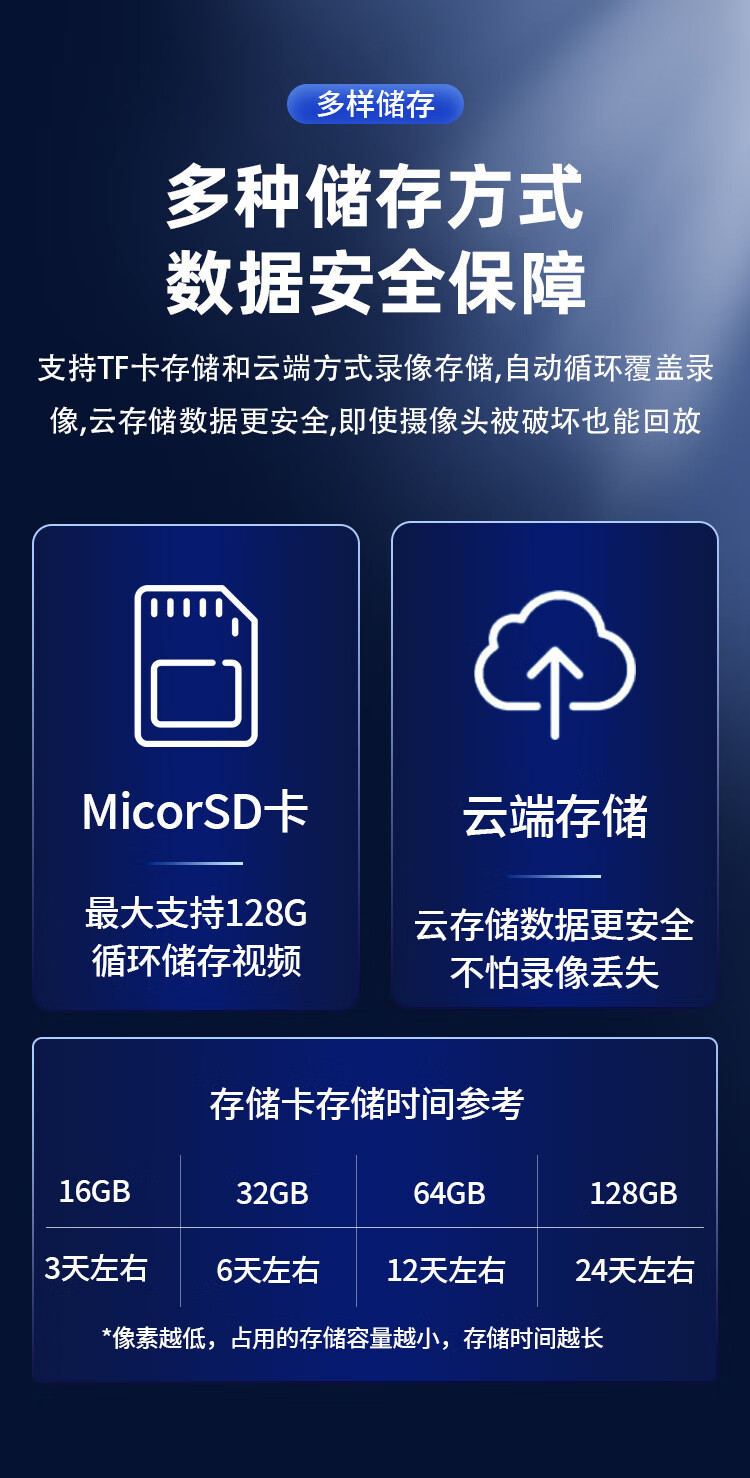 多样储存

多种储存方式
数据安全保障

支持TF卡存储和云端方式录像存储,自动循环覆盖录像,云存储数据更安全,即使摄像头被破坏也能回放

MicorSD卡

最大支持128G
循环储存视频

云端存储

云存储数据更安全
不怕录像丢失

存储卡存储时间参考

| 16GB | 32GB | 64GB | 128GB |
|---|---|---|---|
| 3天左右 | 6天左右 | 12天左右 | 24天左右 |

*像素越低，占用的存储容量越小，存储时间越长