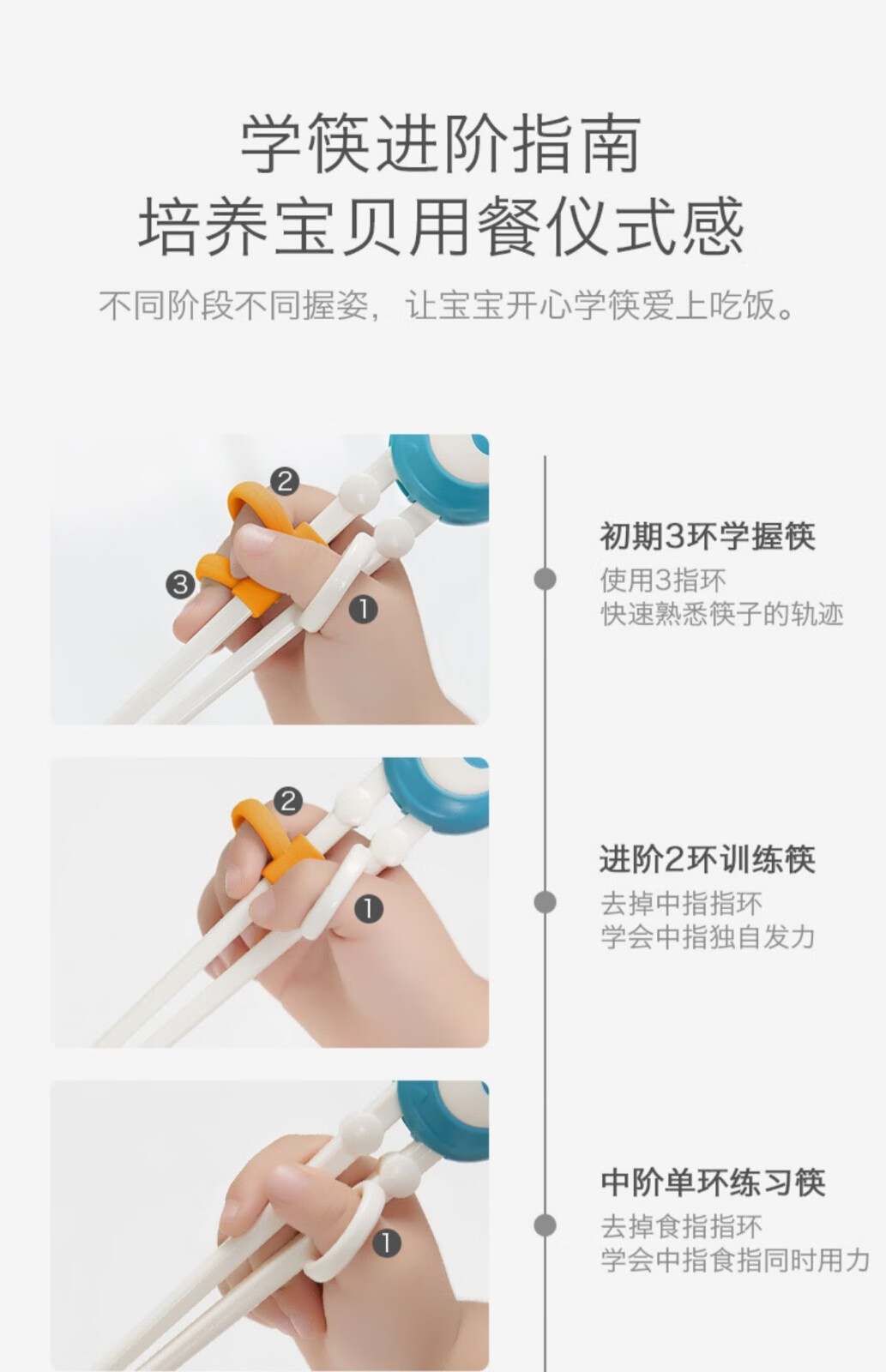 学筷进阶指南
培养宝贝用餐仪式感

不同阶段不同握姿，让宝宝开心学筷爱上吃饭。

2
3
1

初期3环学握筷
使用3指环
快速熟悉筷子的轨迹

2
1

进阶2环训练筷
去掉中指指环
学会中指独自发力

1

中阶单环练习筷
去掉食指指环
学会中指食指同时用力