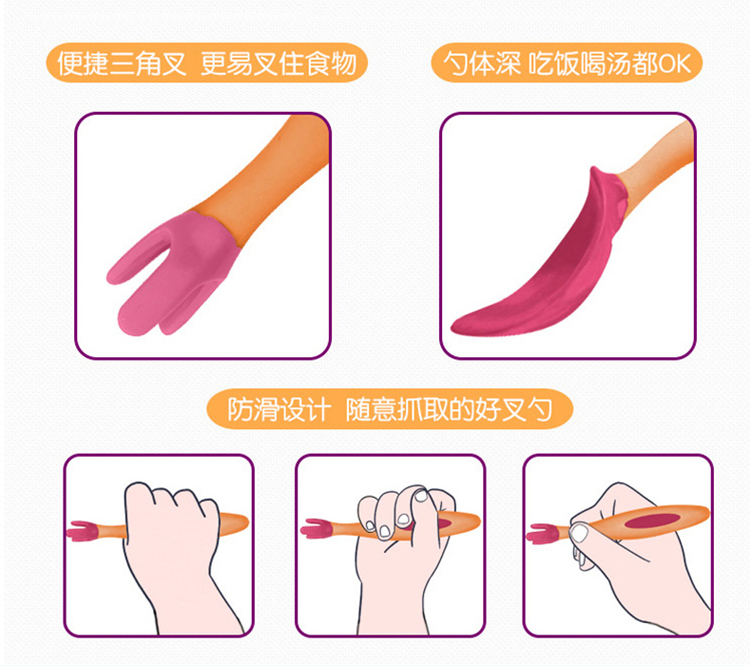 便捷三角叉 更易叉住食物

勺体深 吃饭喝汤都OK

防滑设计 随意抓取的好叉勺