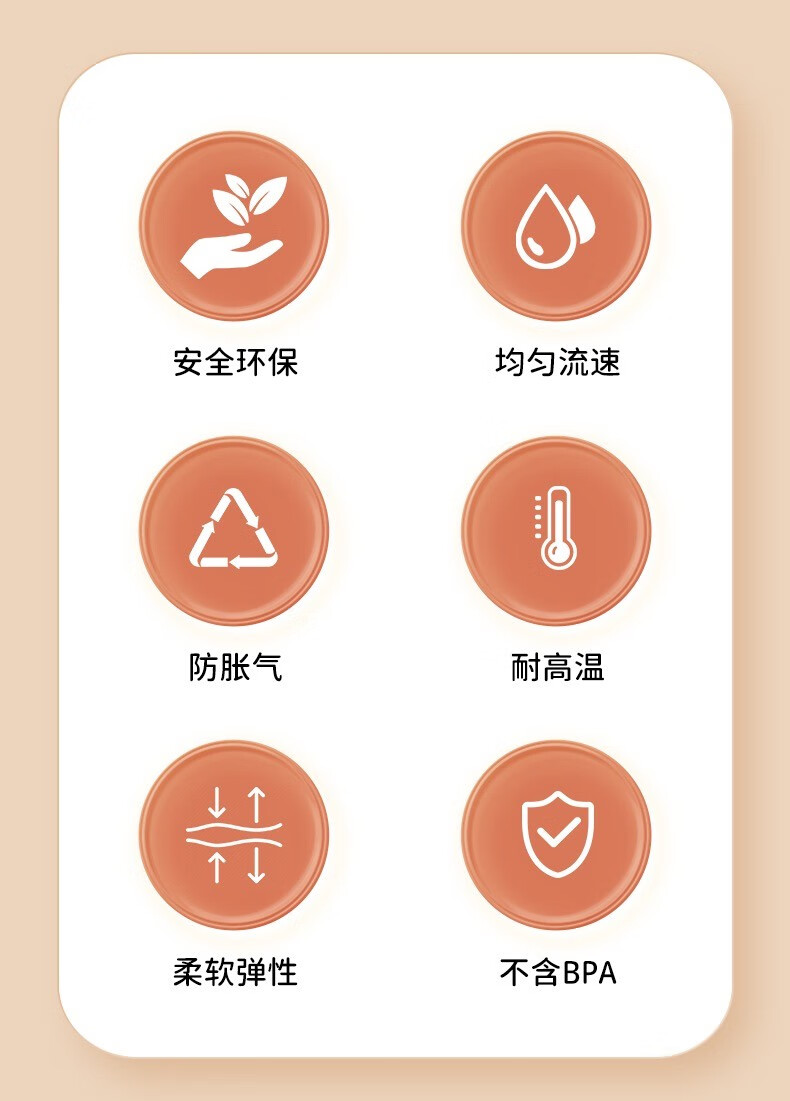 安全环保

均匀流速

防胀气

耐高温

柔软弹性

不含BPA