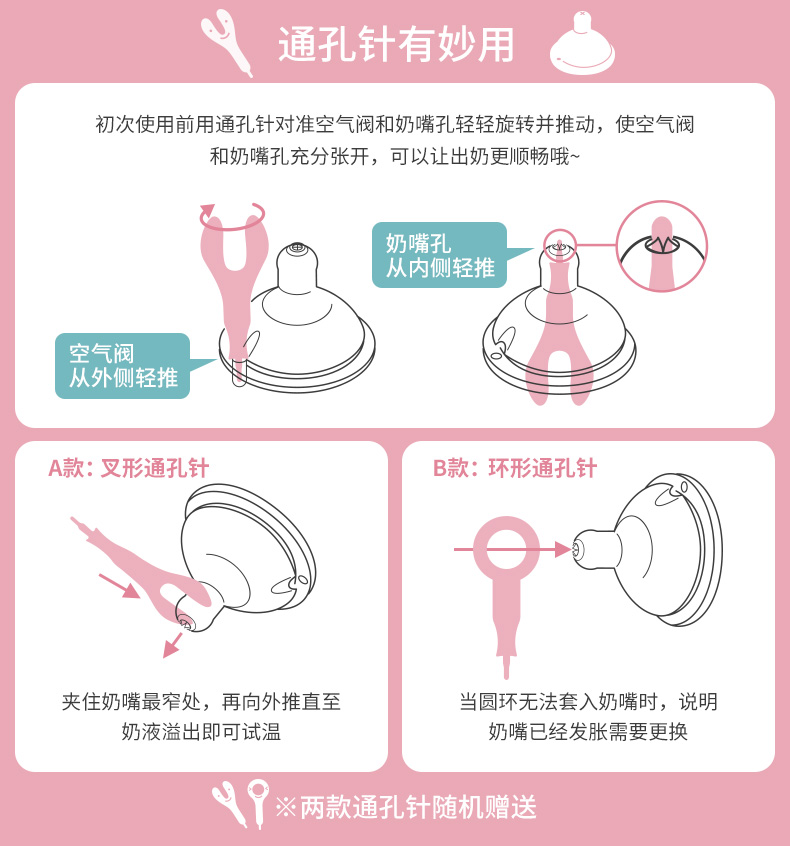 通孔针有妙用

初次使用前用通孔针对准空气阀和奶嘴孔轻轻旋转并推动，使空气阀和奶嘴孔充分张开，可以让出奶更顺畅哦~

空气阀
从外侧轻推

奶嘴孔
从内侧轻推

A款：叉形通孔针

夹住奶嘴最窄处，再向外推直至奶液溢出即可试温

B款：环形通孔针

当圆环无法套入奶嘴时，说明奶嘴已经发胀需要更换

※两款通孔针随机赠送