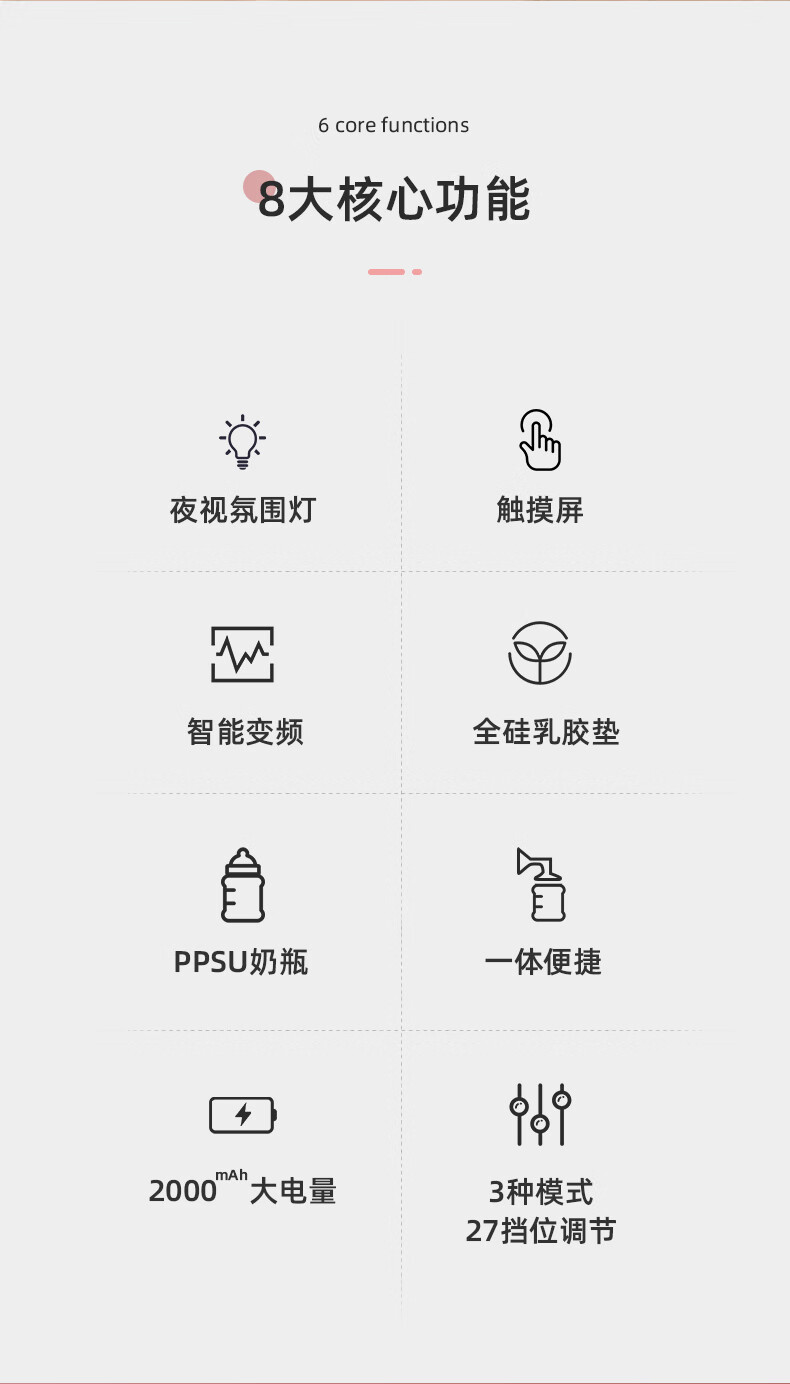 6 core functions

8大核心功能

夜视氛围灯

触摸屏

智能变频

全硅乳胶垫

PPSU奶瓶

一体便捷

2000mAh大电量

3种模式
27挡位调节