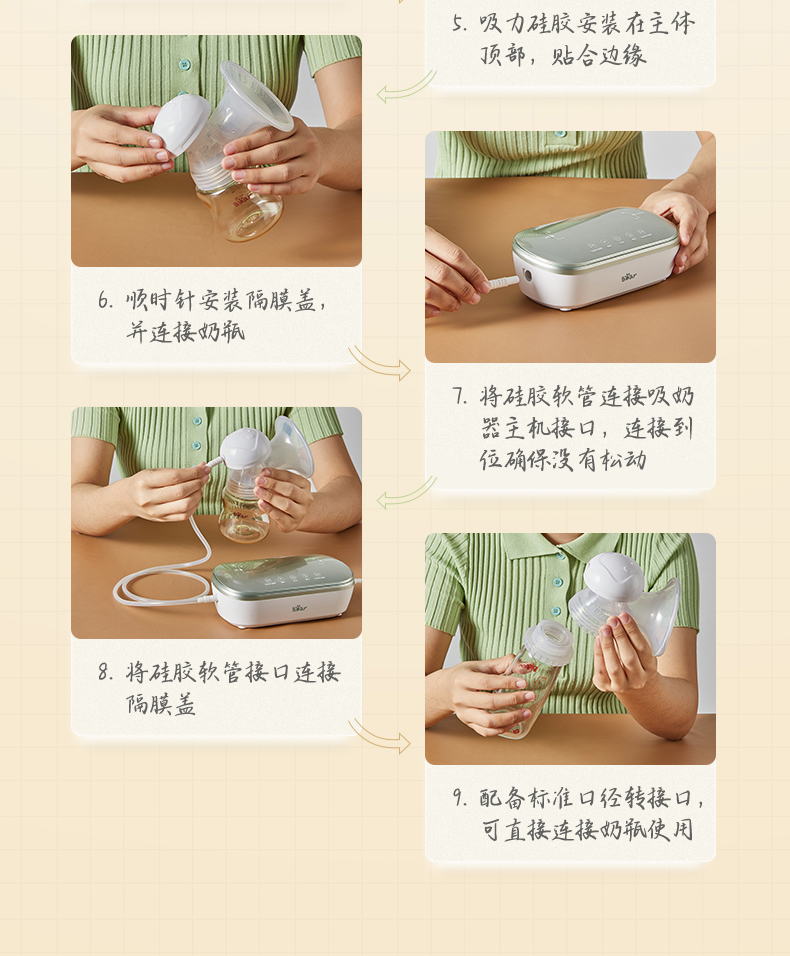 5. 吸力硅胶安装在主体顶部，贴合边缘

6. 顺时针安装隔膜盖，并连接奶瓶

7. 将硅胶软管连接吸奶器主机接口，连接到位确保没有松动

8. 将硅胶软管接口连接隔膜盖

9. 配备标准口径转接口，可直接连接奶瓶使用