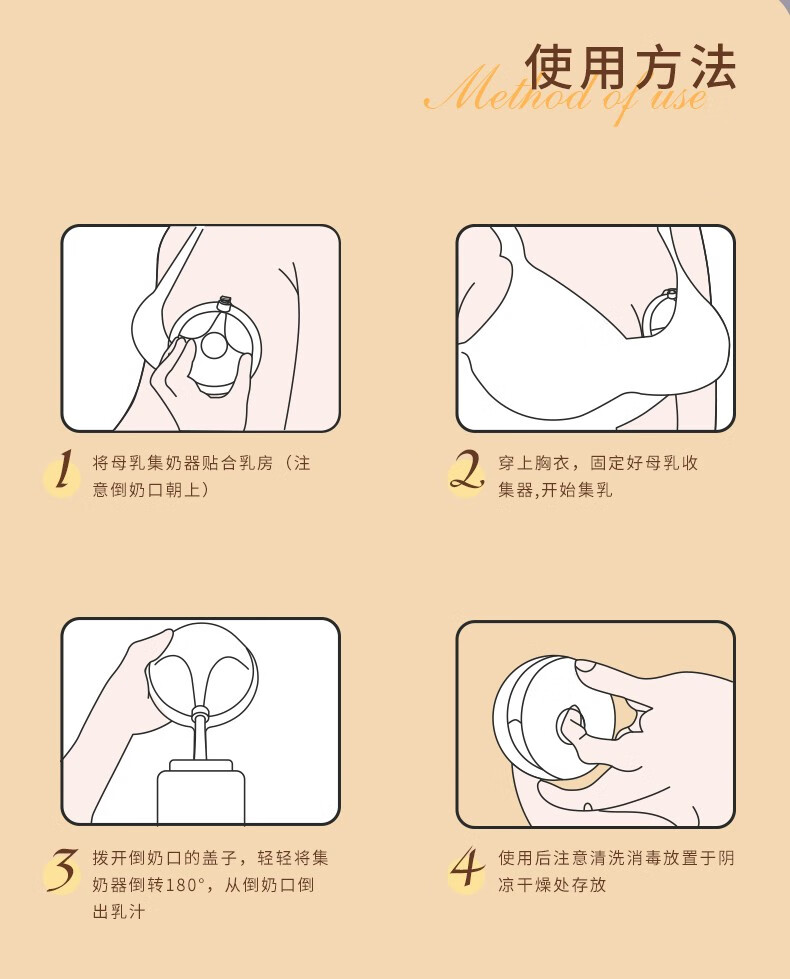 使用方法
Method of use

1 将母乳集奶器贴合乳房（注意倒奶口朝上）

2 穿上胸衣，固定好母乳收集器,开始集乳

3 拨开倒奶口的盖子，轻轻将集奶器倒转180°，从倒奶口倒出乳汁

4 使用后注意清洗消毒放置于阴凉干燥处存放