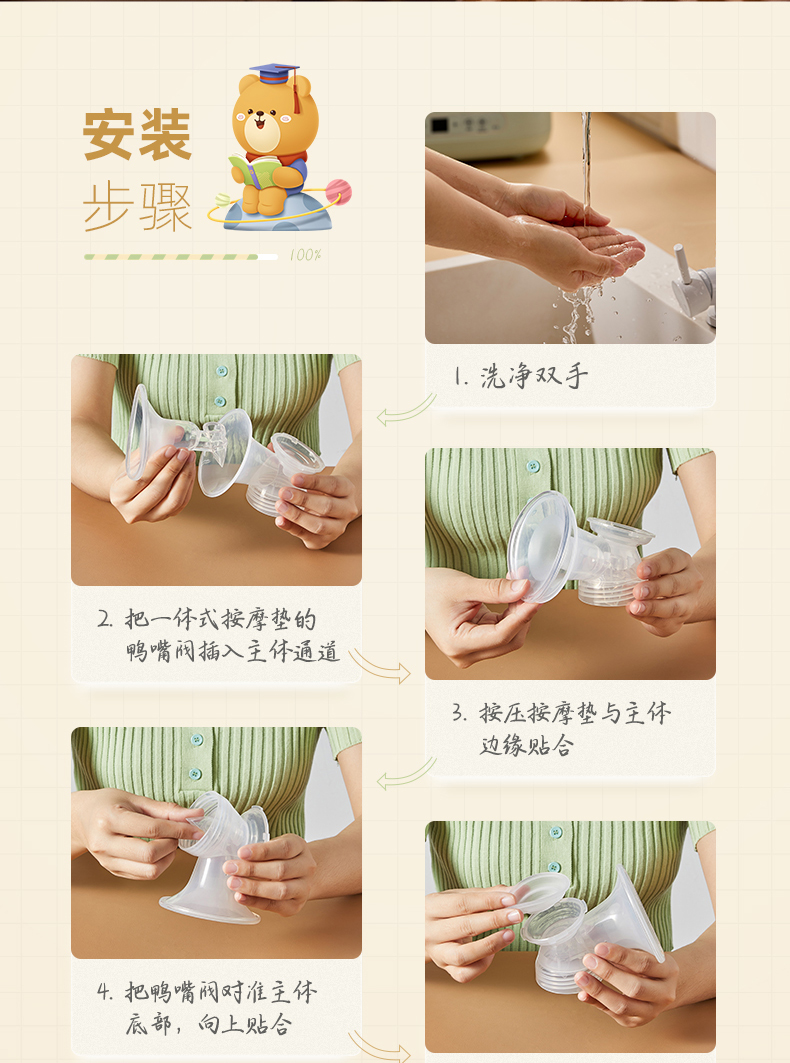 安装
步骤

100%

1. 洗净双手

2. 把一体式按摩垫的鸭嘴阀插入主体通道

3. 按压按摩垫与主体边缘贴合

4. 把鸭嘴阀对准主体底部，向上贴合