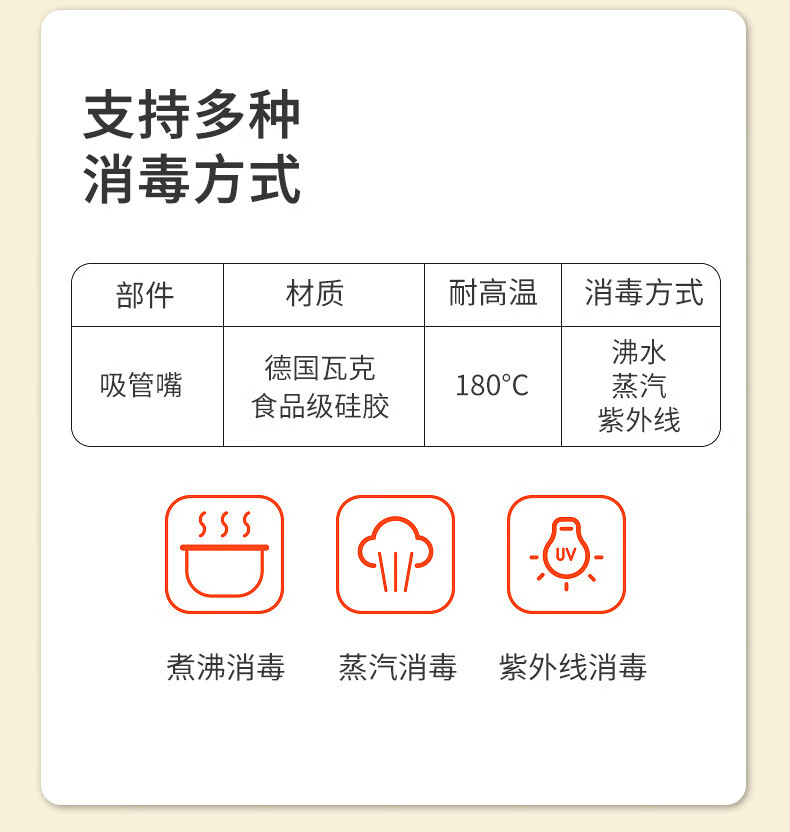 支持多种
消毒方式

| 部件 | 材质 | 耐高温 | 消毒方式 |
|---|---|---|---|
| 吸管嘴 | 德国瓦克 食品级硅胶 | 180°C | 沸水 蒸汽 紫外线 |

UV

煮沸消毒 蒸汽消毒 紫外线消毒