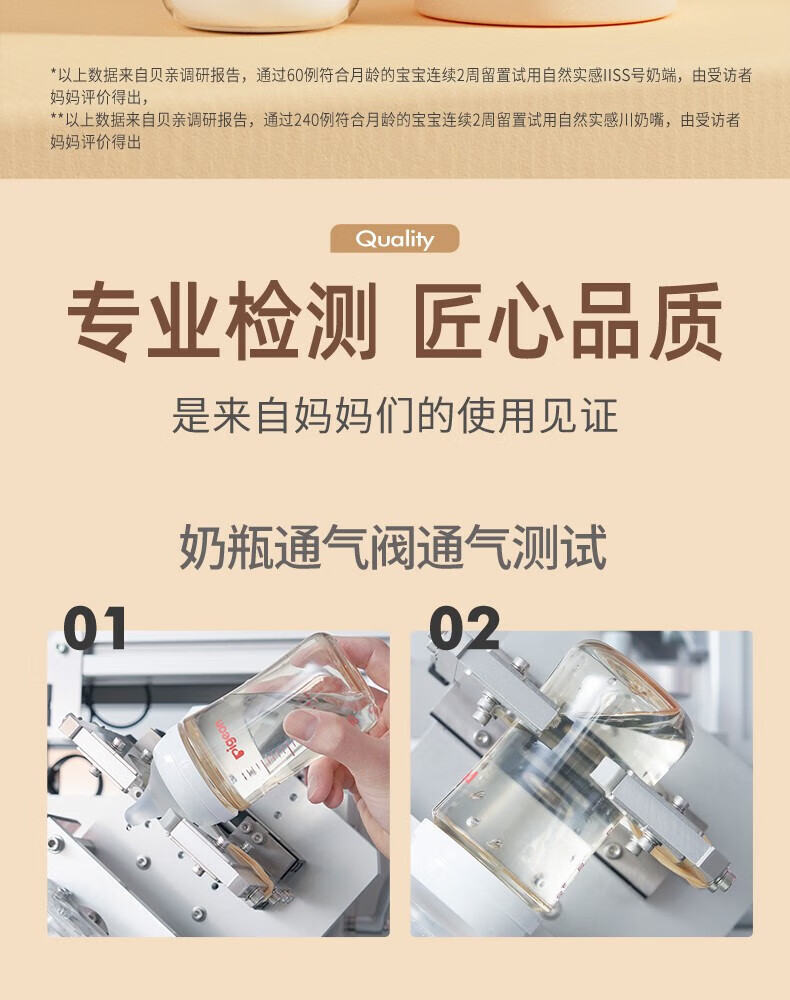 *以上数据来自贝亲调研报告，通过60例符合月龄的宝宝连续2周留置试用自然实感IISS号奶端，由受访者妈妈评价得出，
**以上数据来自贝亲调研报告，通过240例符合月龄的宝宝连续2周留置试用自然实感川奶嘴，由受访者妈妈评价得出

Quality

专业检测 匠心品质

是来自妈妈们的使用见证

奶瓶通气阀通气测试

01

pigeon

02