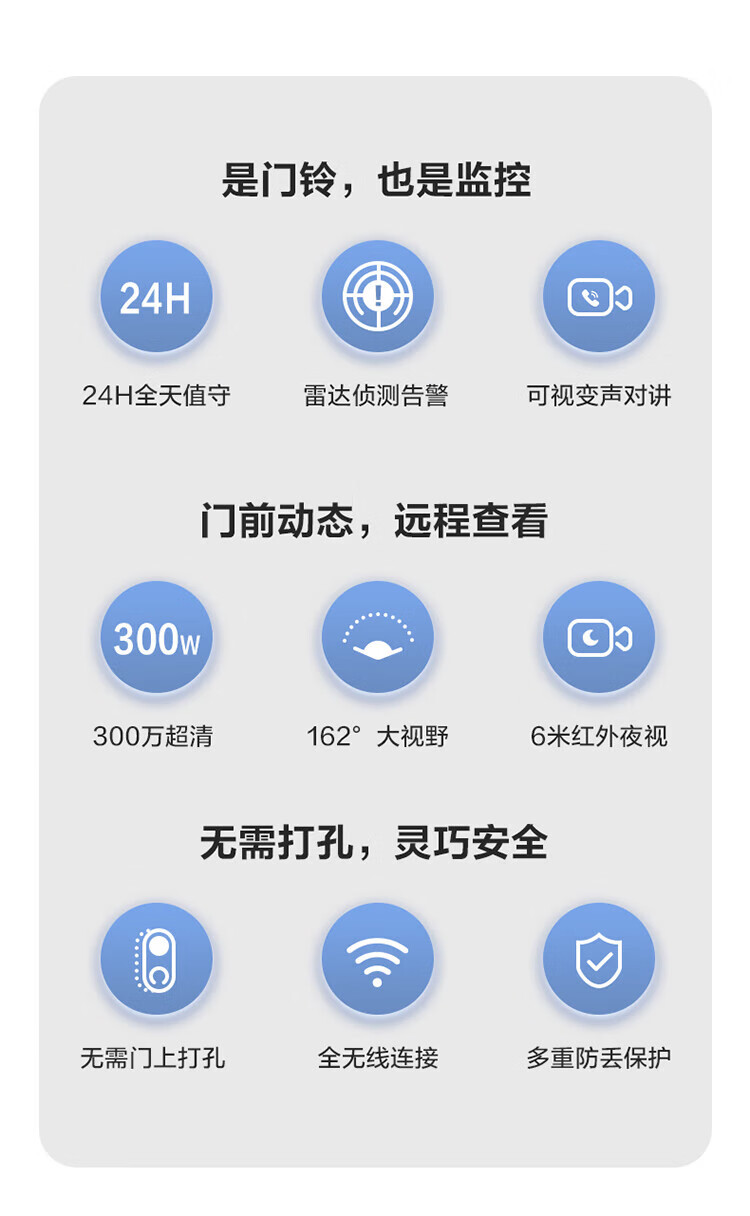 是门铃，也是监控

24H

24H全天值守

雷达侦测告警

可视变声对讲

门前动态，远程查看

300w

300万超清

162° 大视野

6米红外夜视

无需打孔，灵巧安全

无需门上打孔

全无线连接

多重防丢保护