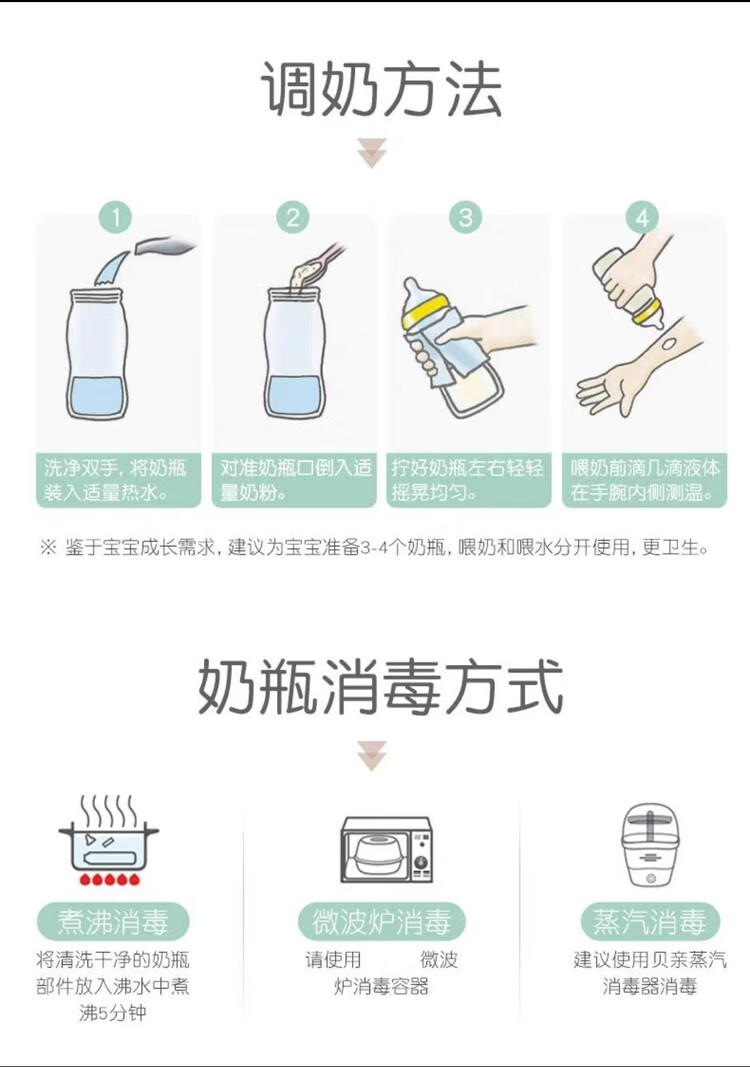 调奶方法

1
洗净双手，将奶瓶装入适量热水。

2
对准奶瓶口倒入适量奶粉。

3
拧好奶瓶左右轻轻摇晃均匀。

4
喂奶前滴几滴液体在手腕内侧测温。

※ 鉴于宝宝成长需求，建议为宝宝准备3-4个奶瓶，喂奶和喂水分开使用，更卫生。

奶瓶消毒方式

煮沸消毒
将清洗干净的奶瓶部件放入沸水中煮沸5分钟

微波炉消毒
请使用 微波炉消毒容器

蒸汽消毒
建议使用贝亲蒸汽消毒器消毒