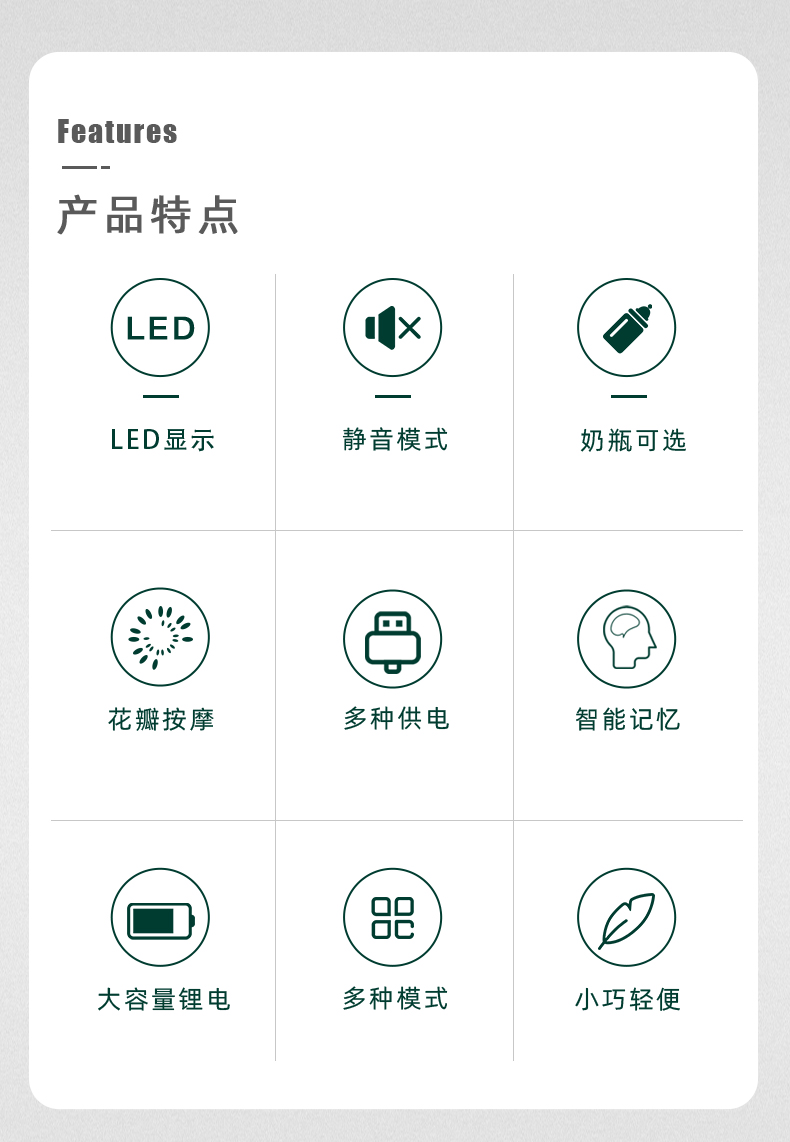 Features

产品特点

LED

LED显示

静音模式

奶瓶可选

花瓣按摩

多种供电

智能记忆

大容量锂电

多种模式

小巧轻便