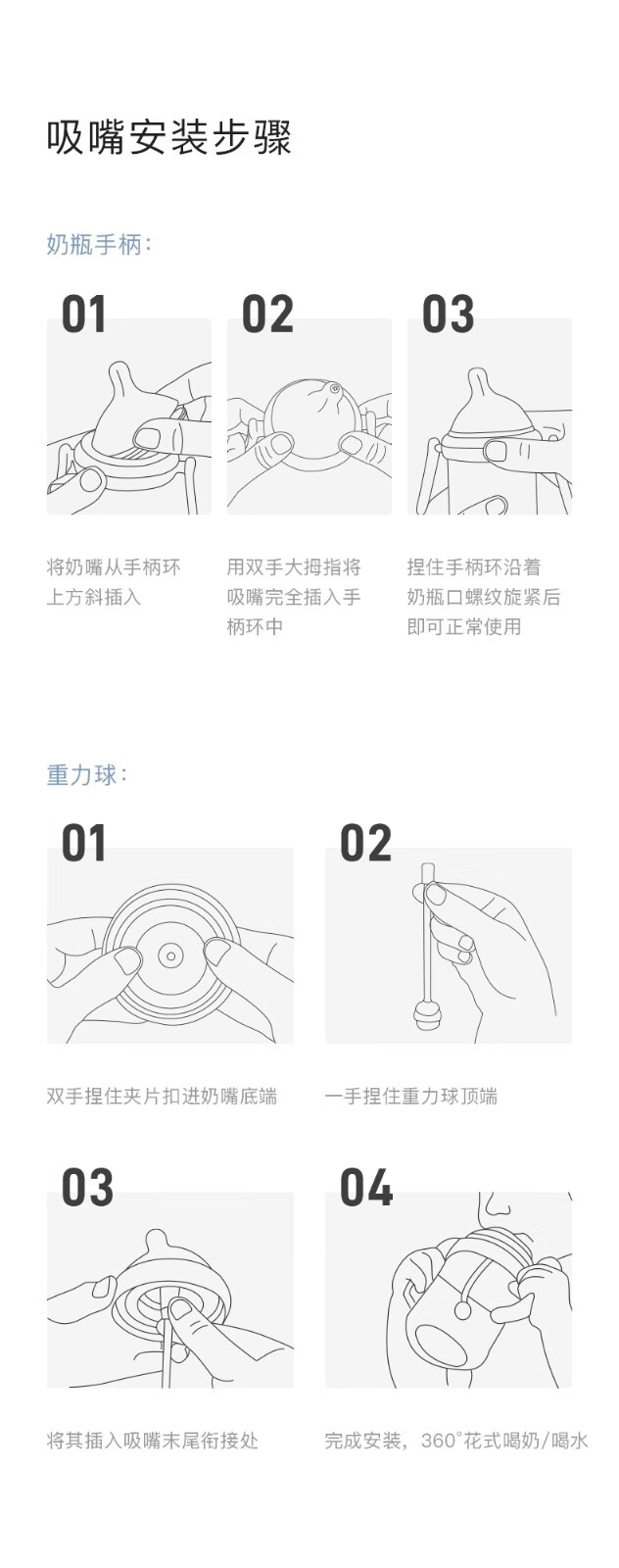 吸嘴安装步骤

奶瓶手柄：

01

将奶嘴从手柄环上方斜插入

02

用双手大拇指将吸嘴完全插入手柄环中

03

捏住手柄环沿着奶瓶口螺纹旋紧后即可正常使用

重力球：

01

双手捏住夹片扣进奶嘴底端

02

一手捏住重力球顶端

03

将其插入吸嘴末尾衔接处

04

完成安装，360°花式喝奶/喝水