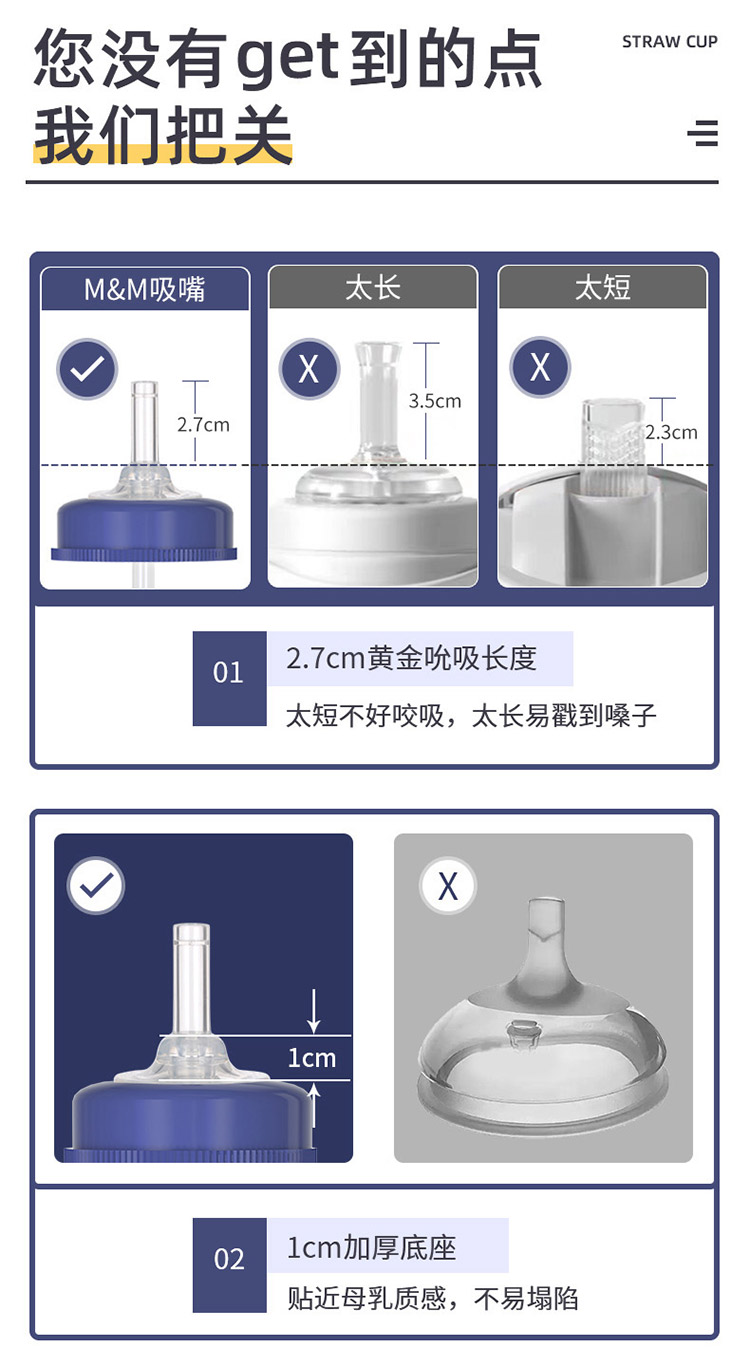 您没有get到的点
我们把关

STRAW CUP

M&M吸嘴

2.7cm

太长

X

3.5cm

太短

X

2.3cm

01

2.7cm黄金吮吸长度

太短不好咬吸，太长易戳到嗓子

1cm

X

02

1cm加厚底座

贴近母乳质感，不易塌陷