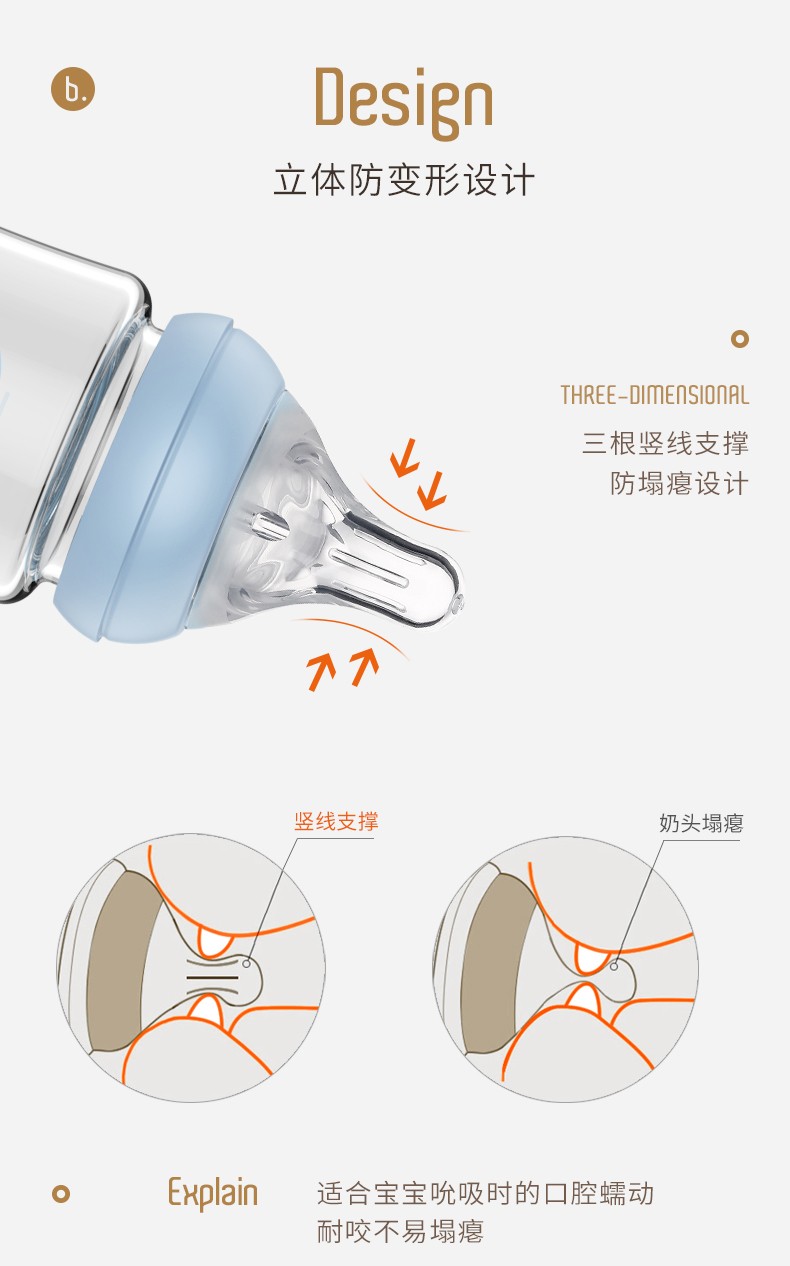 b.

Design

立体防变形设计

THREE-DIMENSIONAL

三根竖线支撑
防塌瘪设计

竖线支撑

奶头塌瘪

Explain

适合宝宝吮吸时的口腔蠕动
耐咬不易塌瘪