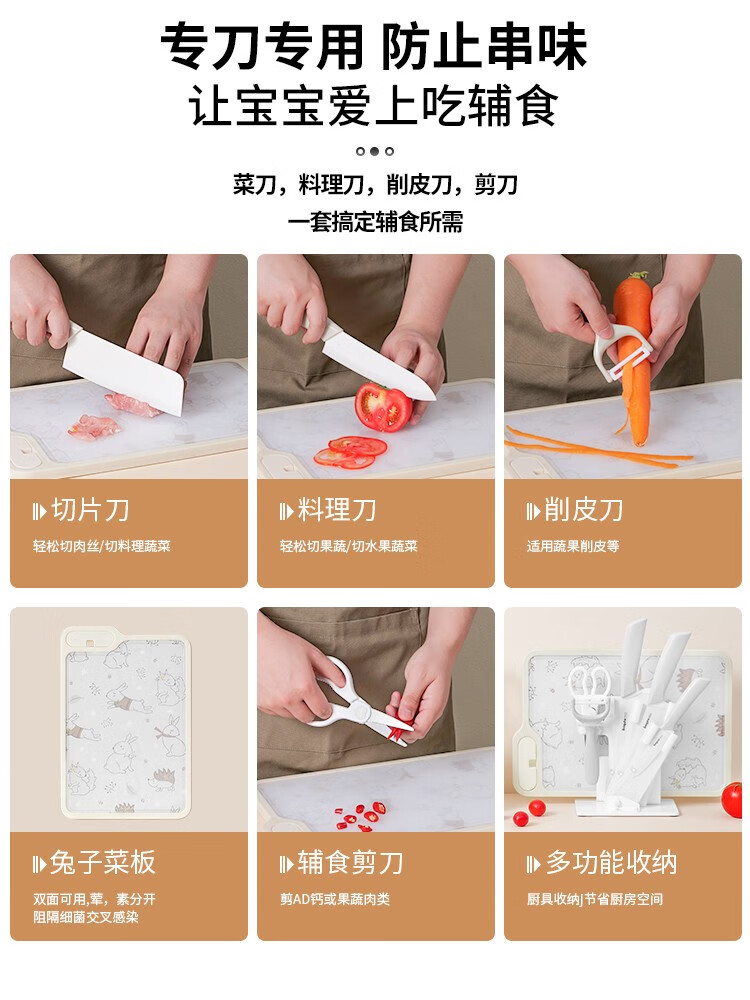 专刀专用 防止串味
让宝宝爱上吃辅食

菜刀，料理刀，削皮刀，剪刀
一套搞定辅食所需

切片刀
轻松切肉丝/切料理蔬菜

料理刀
轻松切果蔬/切水果蔬菜

削皮刀
适用蔬果削皮等

兔子菜板
双面可用,荤，素分开
阻隔细菌交叉感染

辅食剪刀
剪AD钙或果蔬肉类

多功能收纳
厨具收纳|节省厨房空间