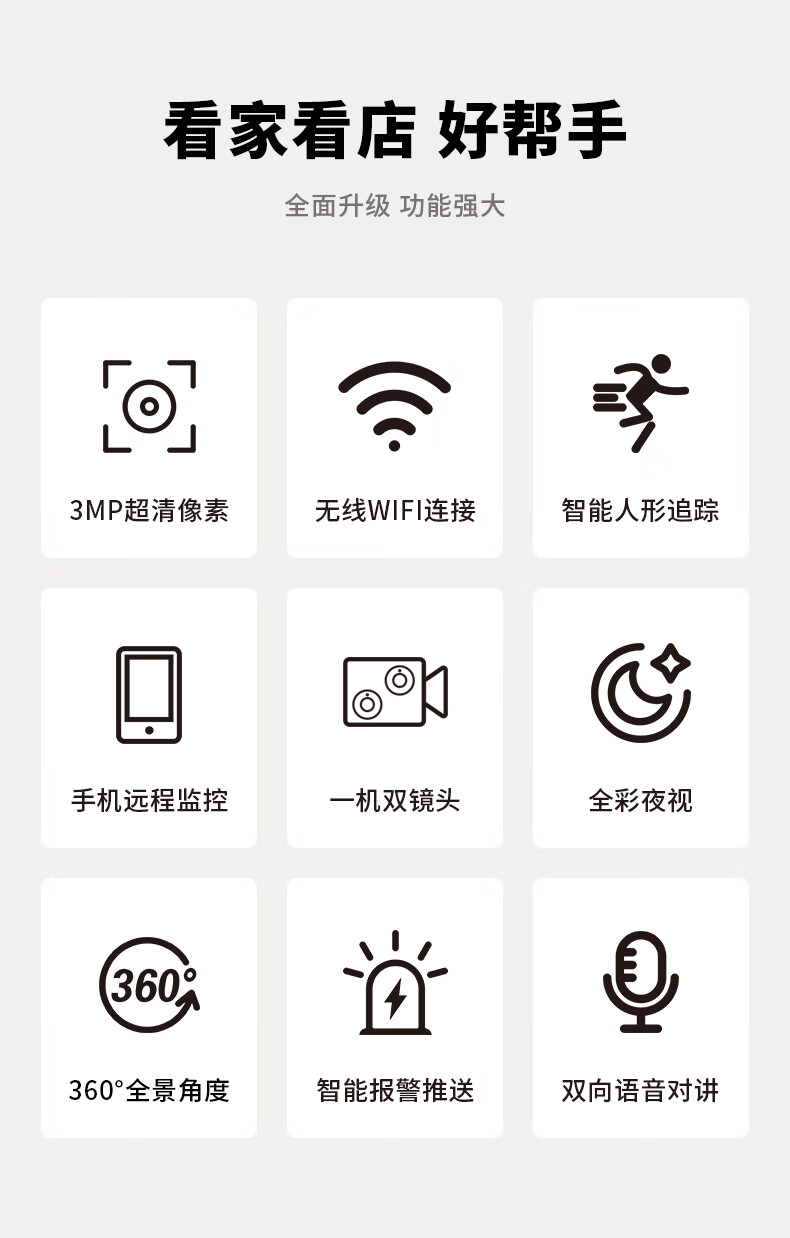 看家看店 好帮手

全面升级 功能强大

3MP超清像素

无线WIFI连接

智能人形追踪

手机远程监控

一机双镜头

全彩夜视

360°

360°全景角度

智能报警推送

双向语音对讲