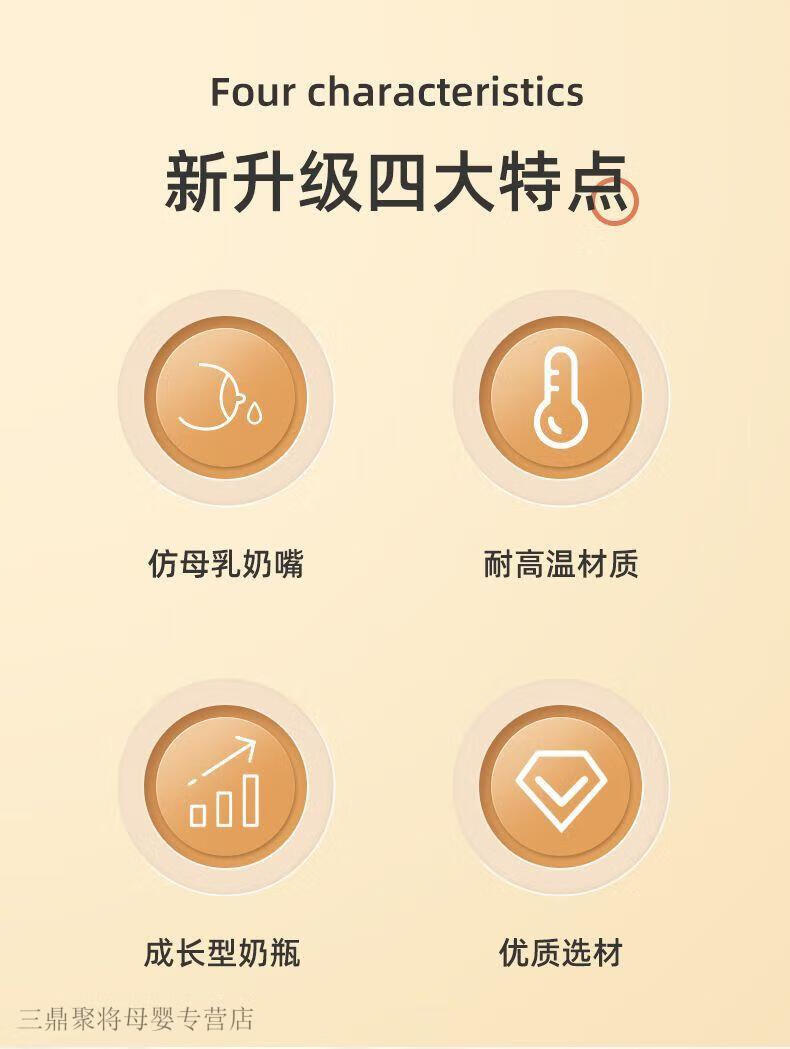 Four characteristics

新升级四大特点

仿母乳奶嘴

耐高温材质

成长型奶瓶

优质选材

三鼎聚将母婴专营店