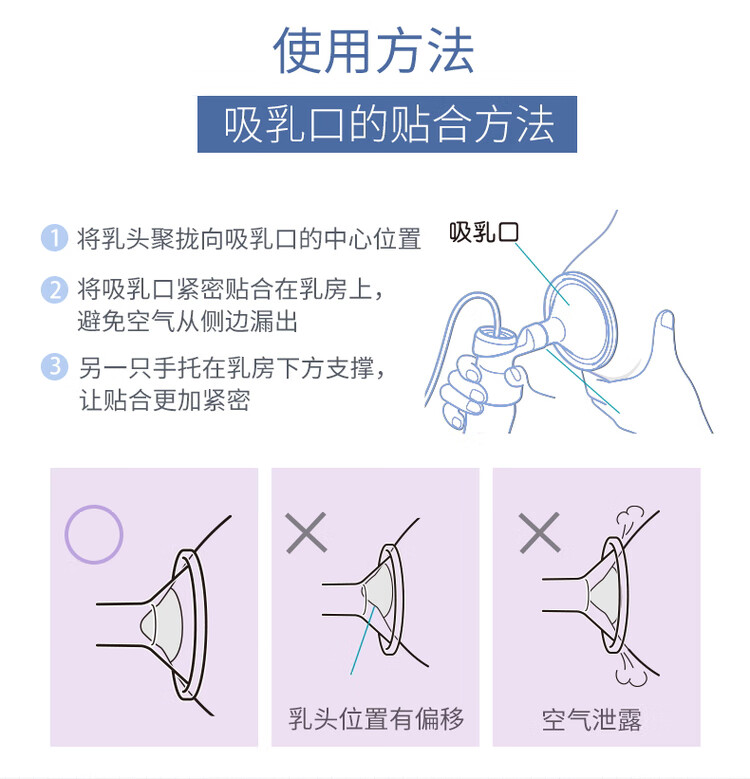 使用方法

吸乳口的贴合方法

1 将乳头聚拢向吸乳口的中心位置

2 将吸乳口紧密贴合在乳房上，避免空气从侧边漏出

3 另一只手托在乳房下方支撑，让贴合更加紧密

吸乳口

乳头位置有偏移

空气泄露