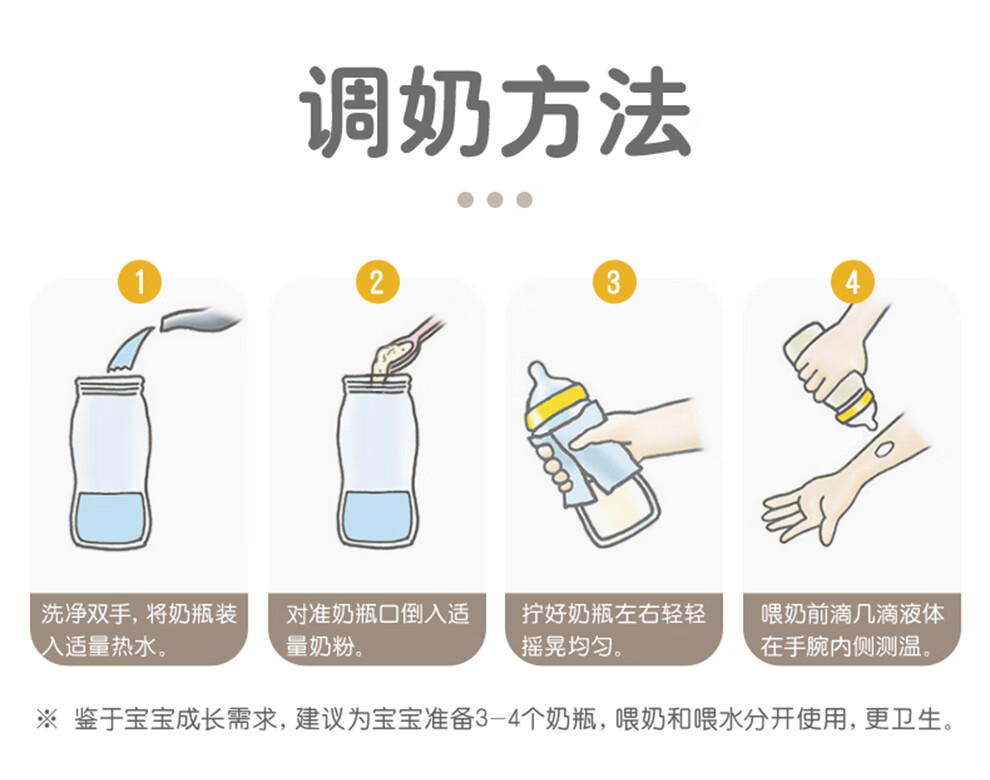 调奶方法

1
洗净双手，将奶瓶装入适量热水。

2
对准奶瓶口倒入适量奶粉。

3
拧好奶瓶左右轻轻摇晃均匀。

4
喂奶前滴几滴液体在手腕内侧测温。

※ 鉴于宝宝成长需求，建议为宝宝准备3-4个奶瓶，喂奶和喂水分开使用，更卫生。