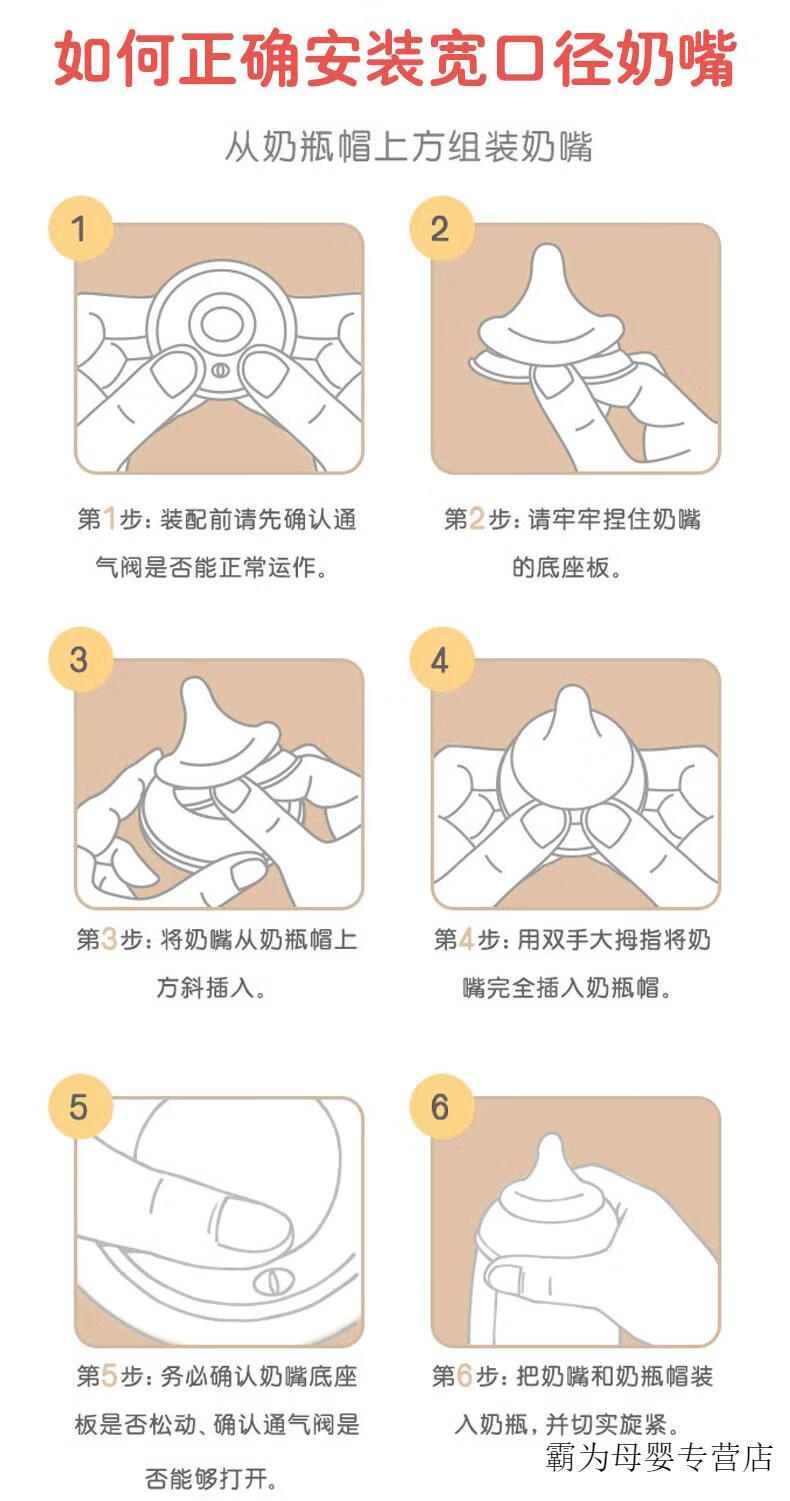 如何正确安装宽口径奶嘴

从奶瓶帽上方组装奶嘴

1

第1步：装配前请先确认通气阀是否能正常运作。

2

第2步：请牢牢捏住奶嘴的底座板。

3

第3步：将奶嘴从奶瓶帽上方斜插入。

4

第4步：用双手大拇指将奶嘴完全插入奶瓶帽。

5

第5步：务必确认奶嘴底座板是否松动、确认通气阀是否能够打开。

6

第6步：把奶嘴和奶瓶帽装入奶瓶，并切实旋紧。

霸为母婴专营店