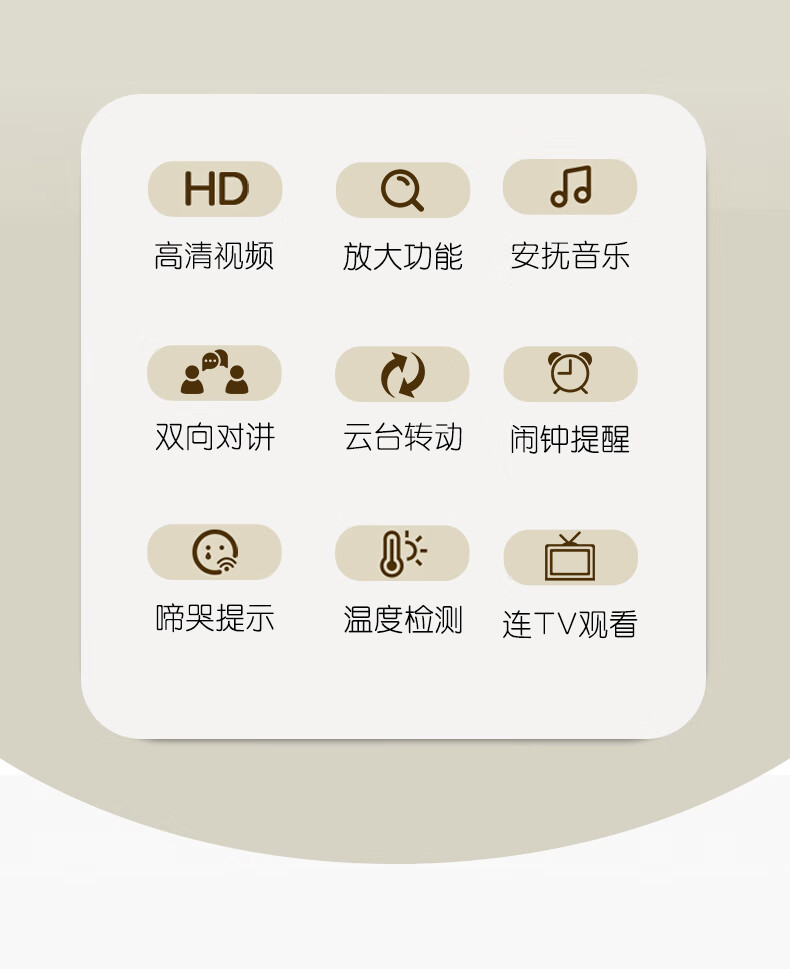 HD
高清视频

放大功能

安抚音乐

双向对讲

云台转动

闹钟提醒

啼哭提示

温度检测

连TV观看