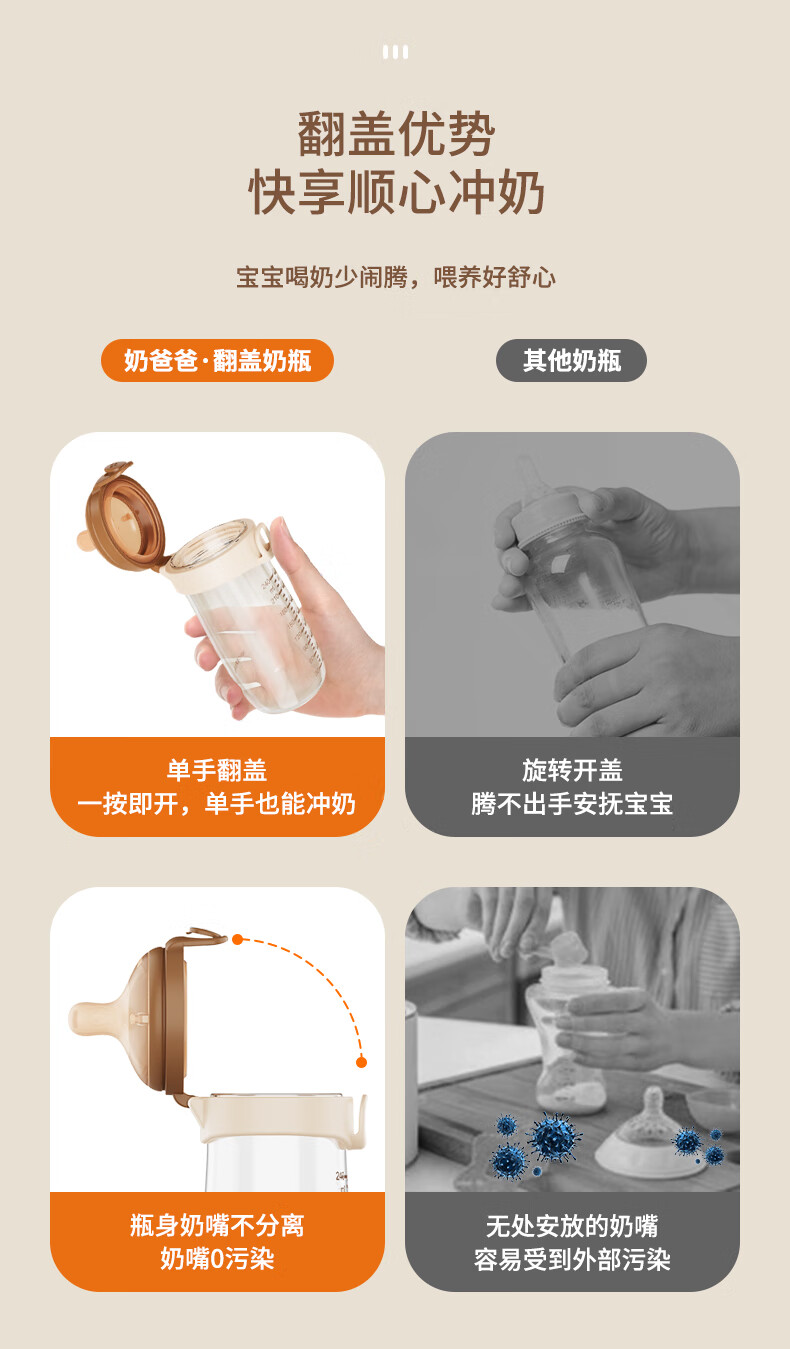 翻盖优势
快享顺心冲奶

宝宝喝奶少闹腾，喂养好舒心

奶爸爸·翻盖奶瓶

其他奶瓶

单手翻盖
一按即开，单手也能冲奶

旋转开盖
腾不出手安抚宝宝

瓶身奶嘴不分离
奶嘴0污染

无处安放的奶嘴
容易受到外部污染